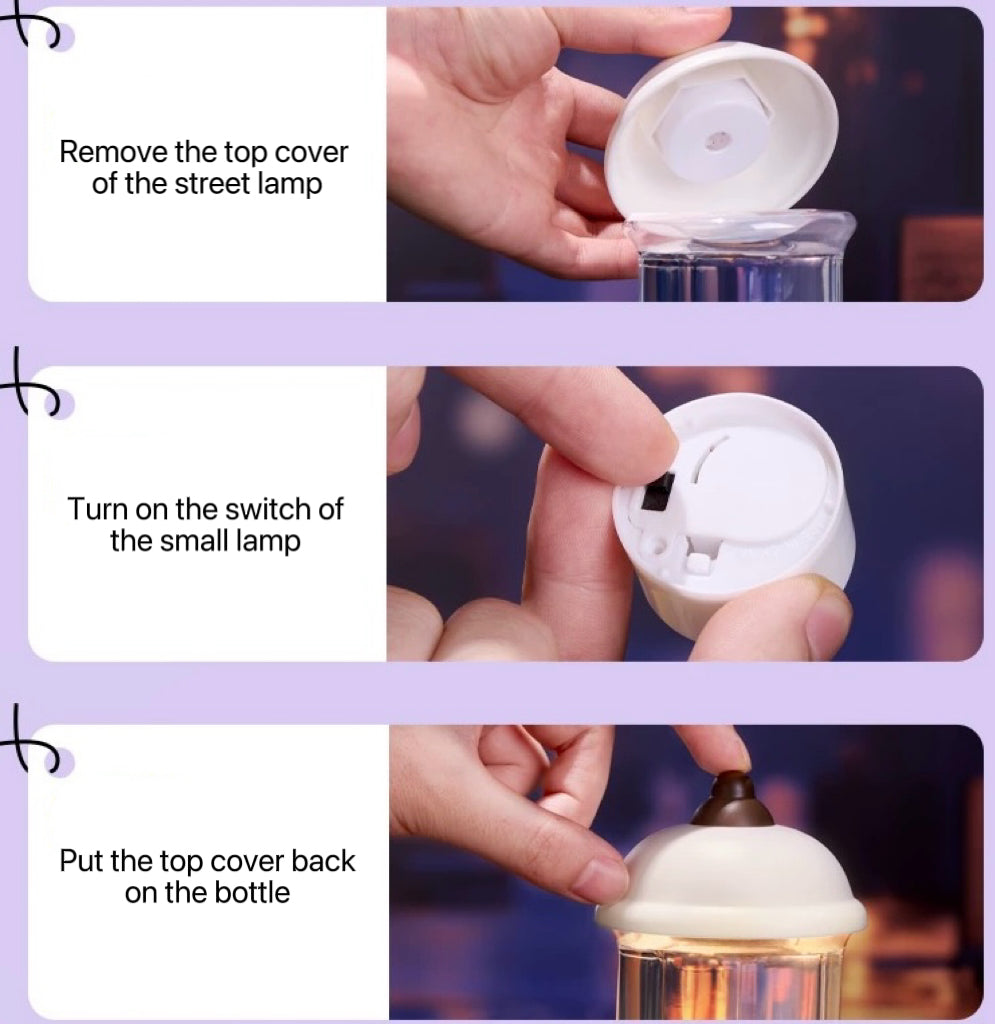 Remove the top cover of the street lamp

Turn on the switch of the small lamp

Put the top cover back on the bottle